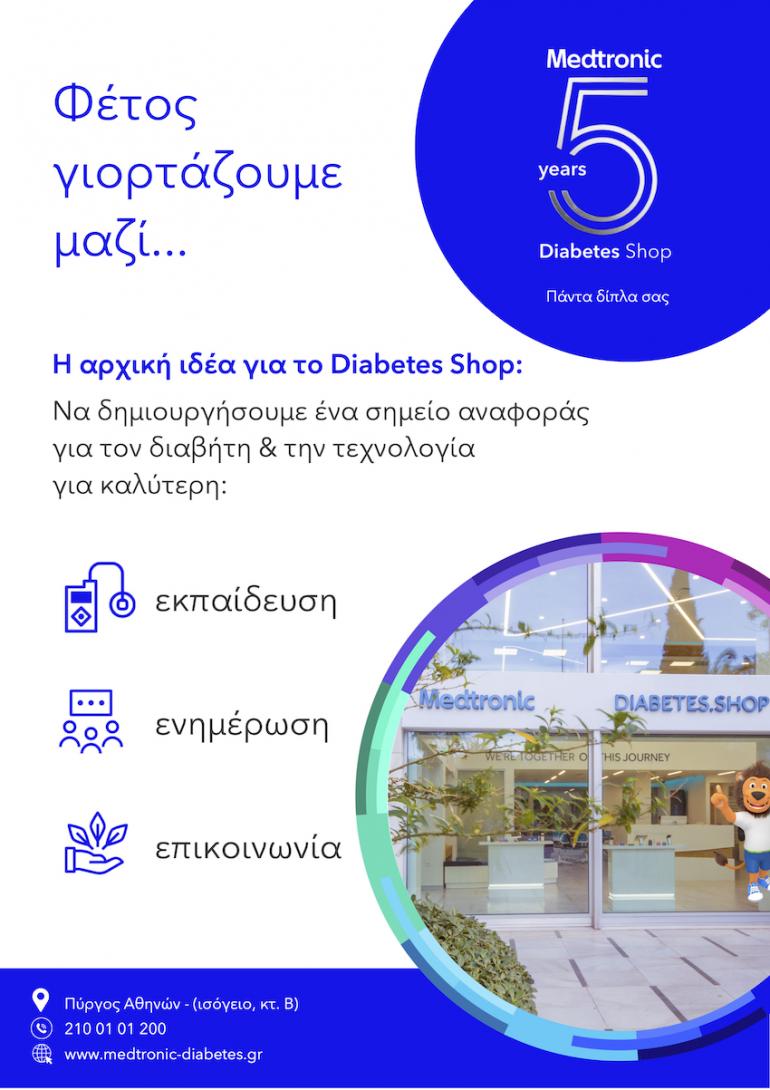 Φέτος γιορτάζουμε μαζί...

Medtronic
5 years
Diabetes Shop
Πάντα δίπλα σας

Η αρχική ιδέα για το Diabetes Shop:

Να δημιουργήσουμε ένα σημείο αναφοράς για τον διαβήτη & την τεχνολογία για καλύτερη:

εκπαίδευση

ενημέρωση

επικοινωνία

Medtronic DIABETES.SHOP
WE'RE TOGETHER ON THIS JOURNEY

Πύργος Αθηνών - (ισόγειο, κτ. Β)
210 01 01 200
www.medtronic-diabetes.gr